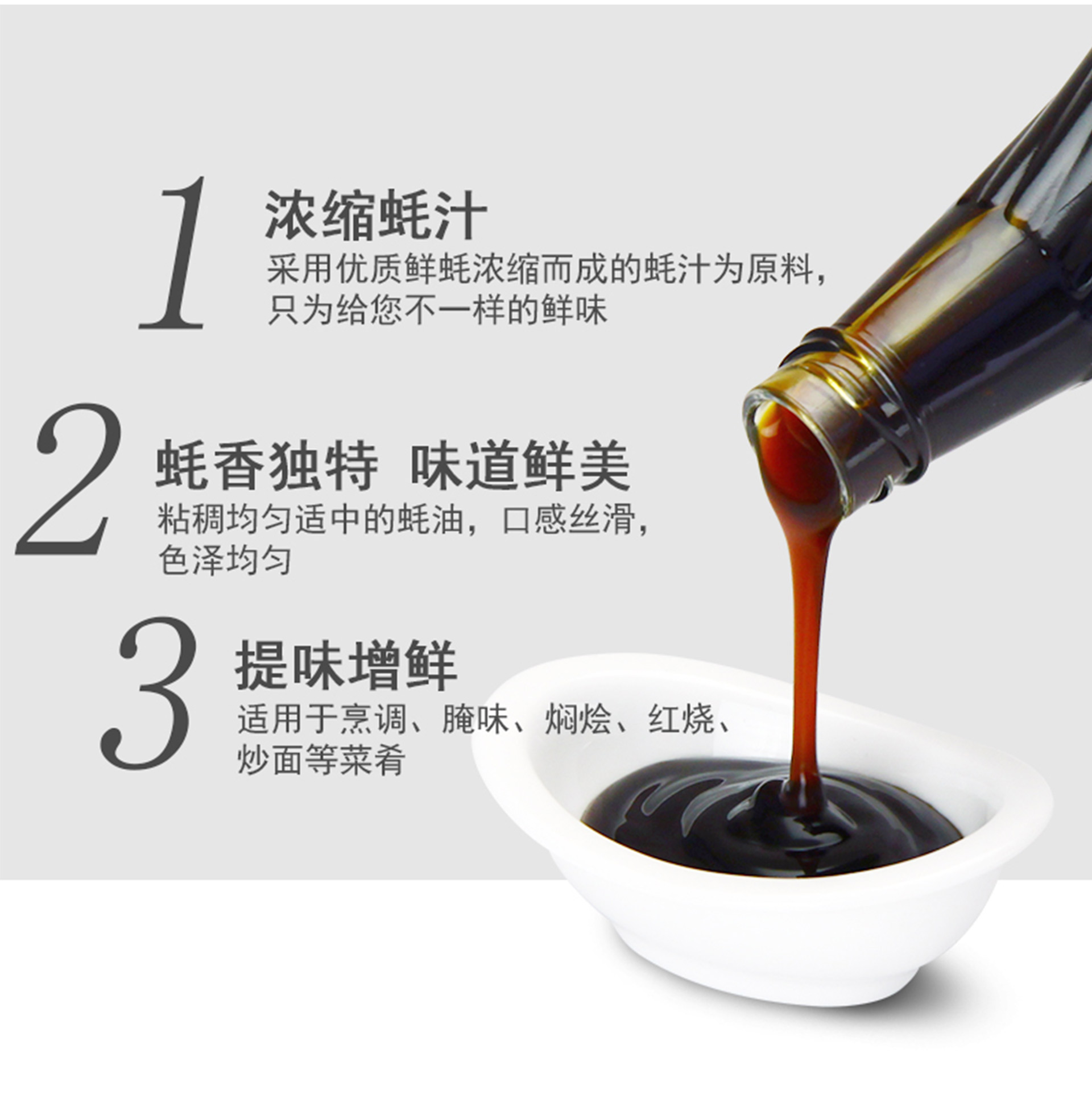 1 浓缩蚝汁

采用优质鲜蚝浓缩而成的蚝汁为原料，只为给您不一样的鲜味

2 蚝香独特 味道鲜美

粘稠均匀适中的蚝油，口感丝滑，色泽均匀

3 提味增鲜

适用于烹调、腌味、焖烩、红烧、炒面等菜肴